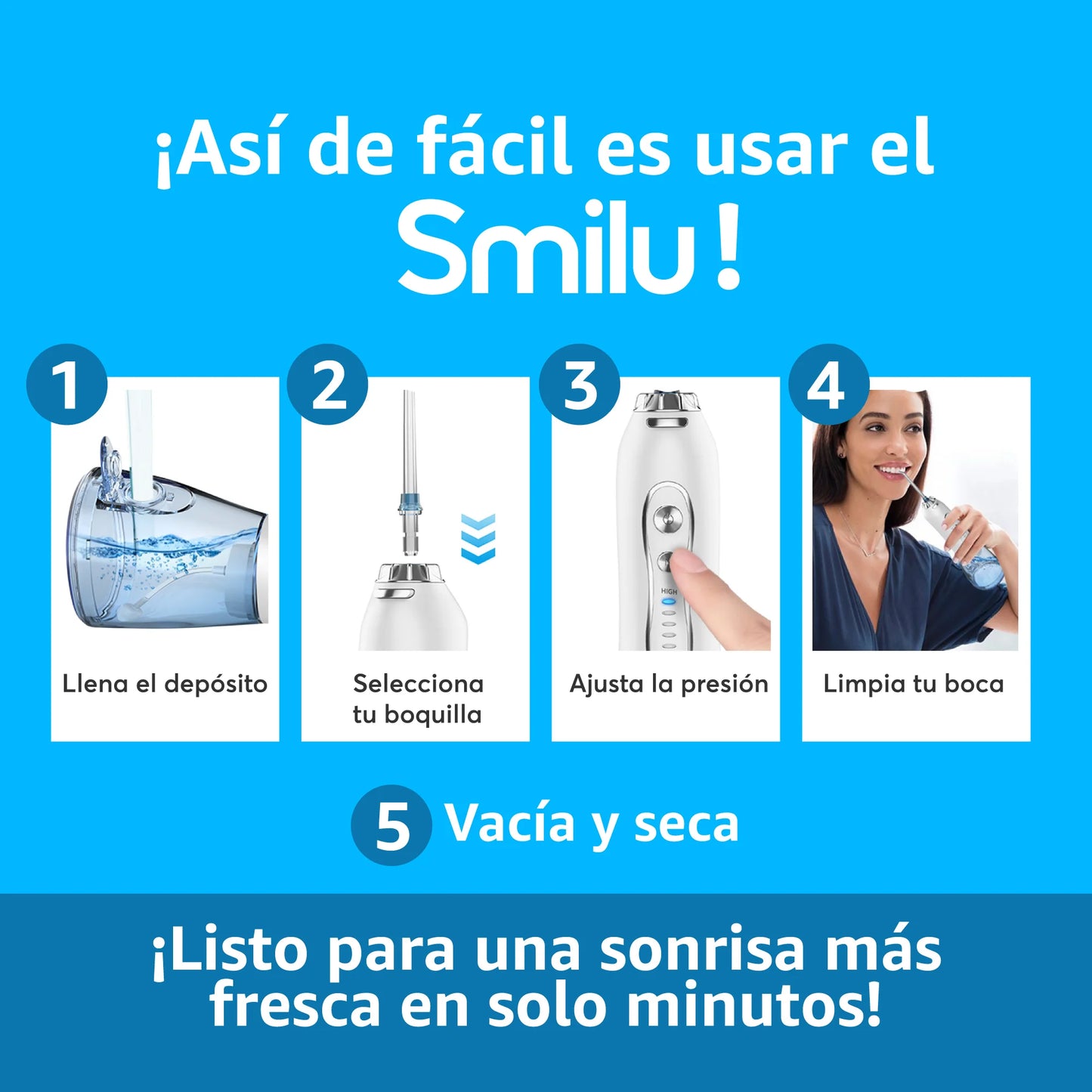 ¡Así de fácil es usar el Smilu!

1
Llena el depósito

2
Selecciona tu boquilla

3
HIGH
Ajusta la presión

4
Limpia tu boca

5 Vacía y seca

¡Listo para una sonrisa más fresca en solo minutos!