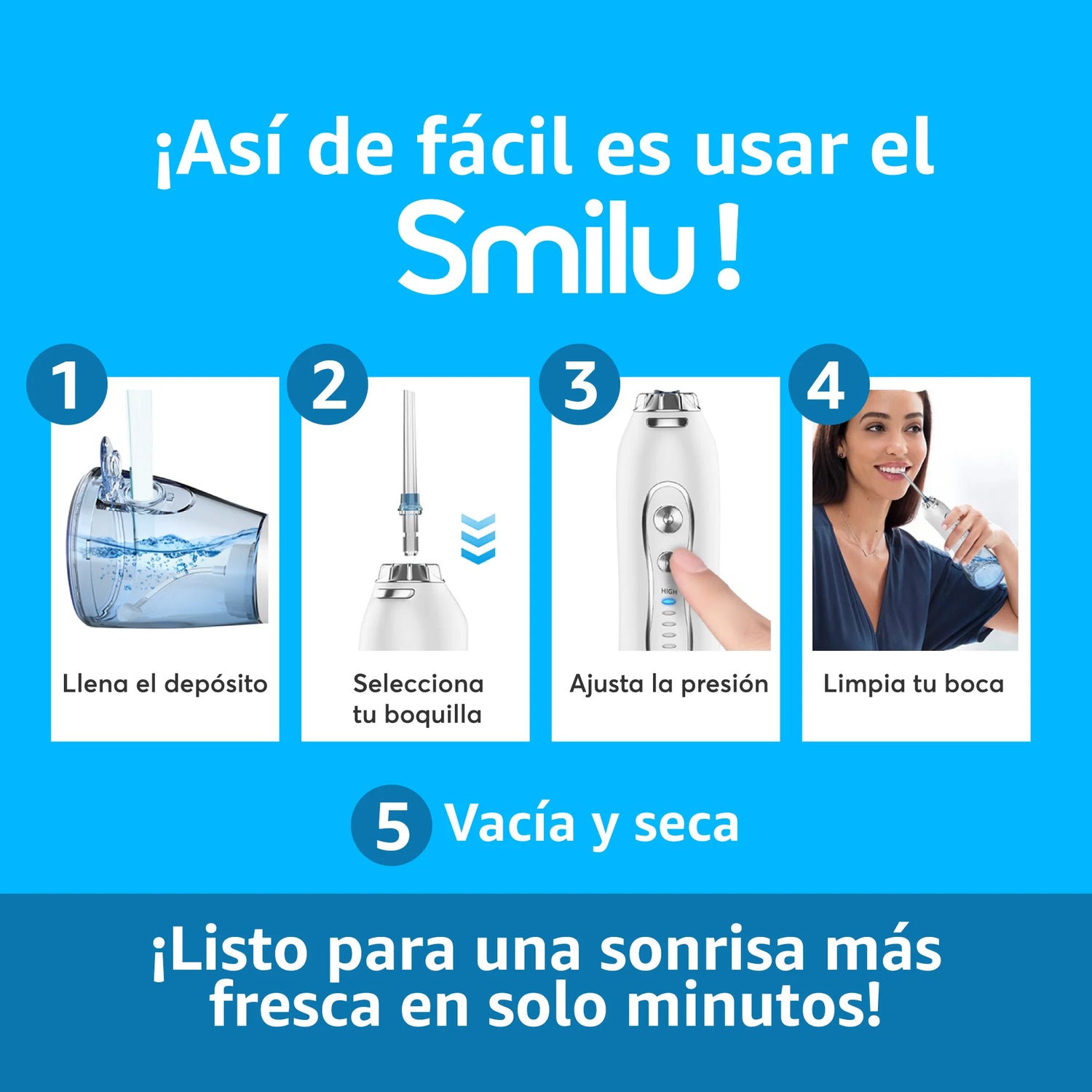 ¡Así de fácil es usar el Smilu!

1
Llena el depósito

2
Selecciona tu boquilla

3
HIGH
Ajusta la presión

4
Limpia tu boca

5 Vacía y seca

¡Listo para una sonrisa más fresca en solo minutos!