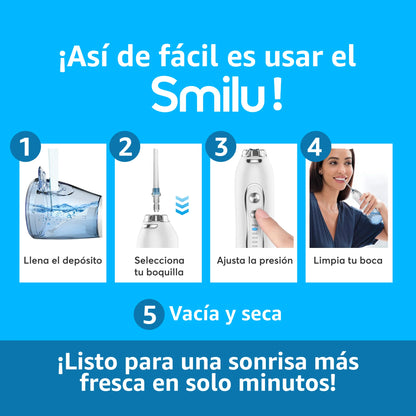 ¡Así de fácil es usar el Smilu!

1
Llena el depósito

2
Selecciona tu boquilla

3
Ajusta la presión

4
Limpia tu boca

5 Vacía y seca

¡Listo para una sonrisa más fresca en solo minutos!